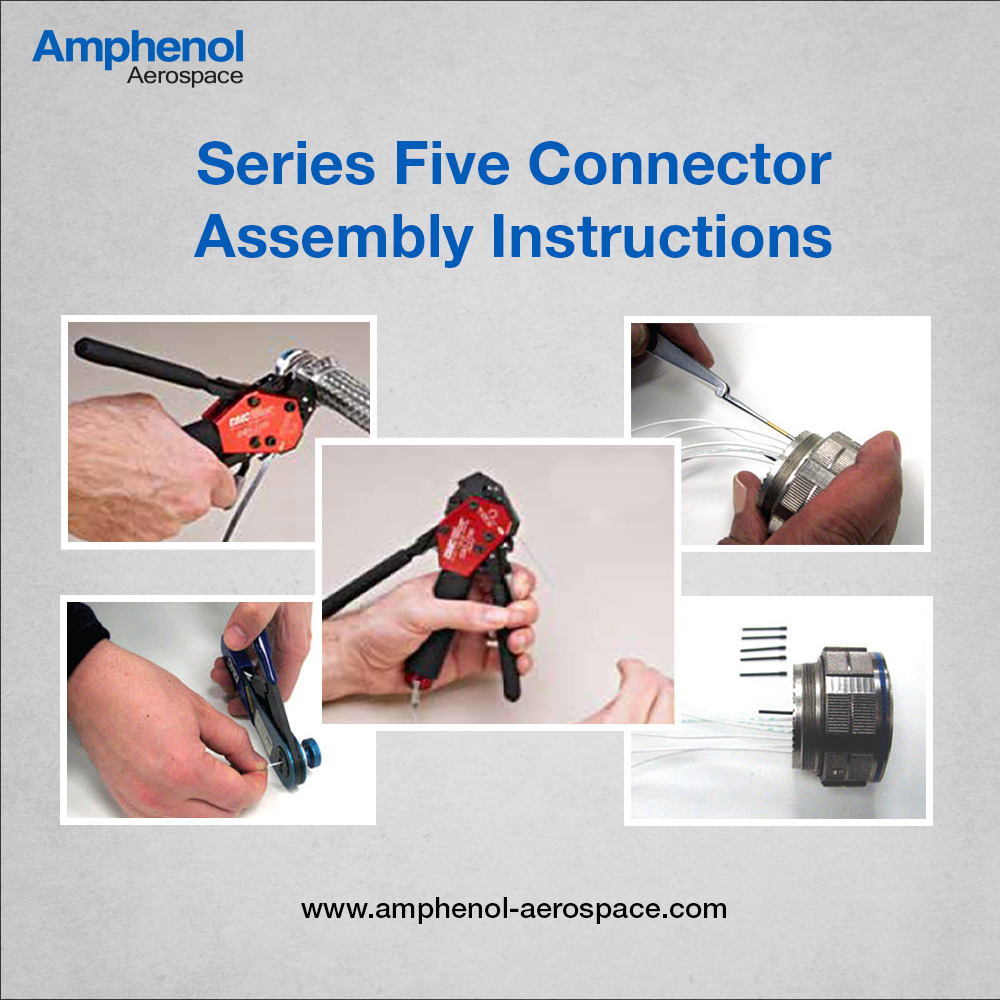 Amphenol
Aerospace

Series Five Connector Assembly Instructions

DMC

DMC

www.amphenol-aerospace.com